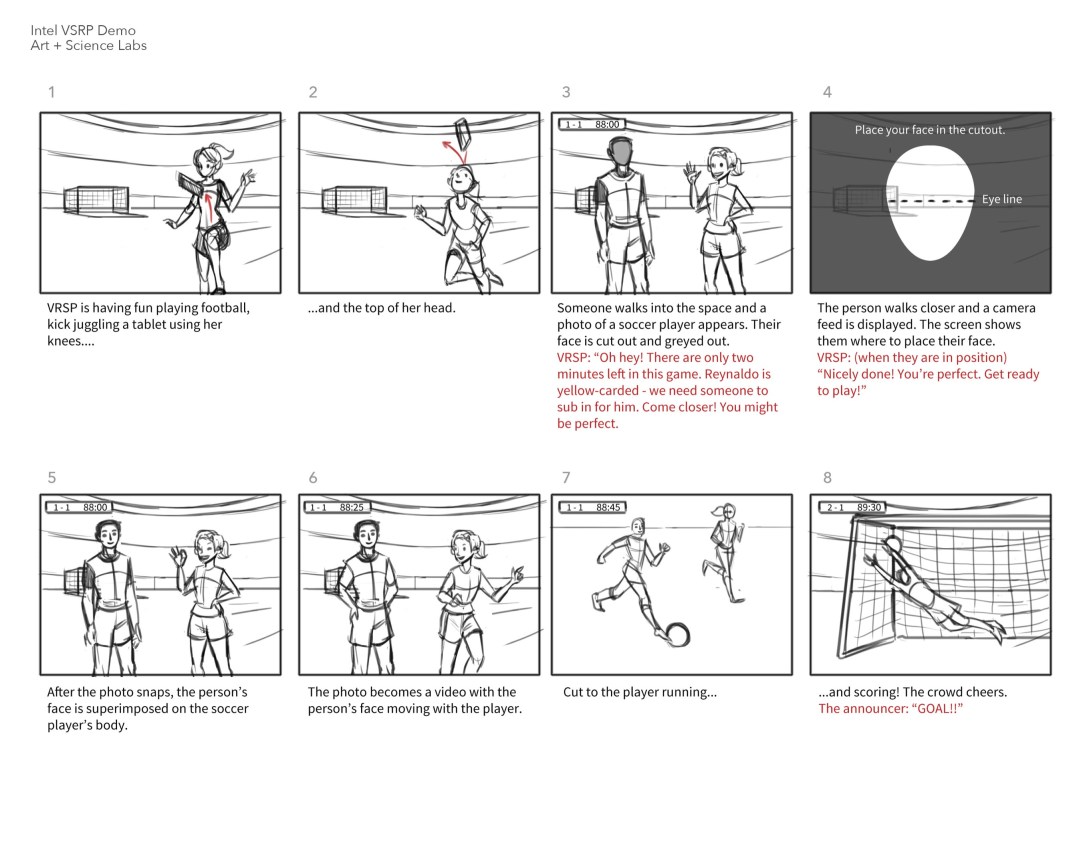 Intel VSRP Demo
Art + Science Labs

1

VRSP is having fun playing football, kick juggling a tablet using her knees....

2

...and the top of her head.

3

1 - 1 88:00

Someone walks into the space and a photo of a soccer player appears. Their face is cut out and greyed out.
VRSP: "Oh hey! There are only two minutes left in this game. Reynaldo is yellow-carded - we need someone to sub in for him. Come closer! You might be perfect.

4

Place your face in the cutout.

Eye line

The person walks closer and a camera feed is displayed. The screen shows them where to place their face.
VRSP: (when they are in position) "Nicely done! You're perfect. Get ready to play!"

5

1 - 1 88:00

After the photo snaps, the person's face is superimposed on the soccer player's body.

6

1 - 1 88:25

The photo becomes a video with the person's face moving with the player.

7

1 - 1 88:45

Cut to the player running...

8

2 - 1 89:30

...and scoring! The crowd cheers.
The announcer: "GOAL!!"