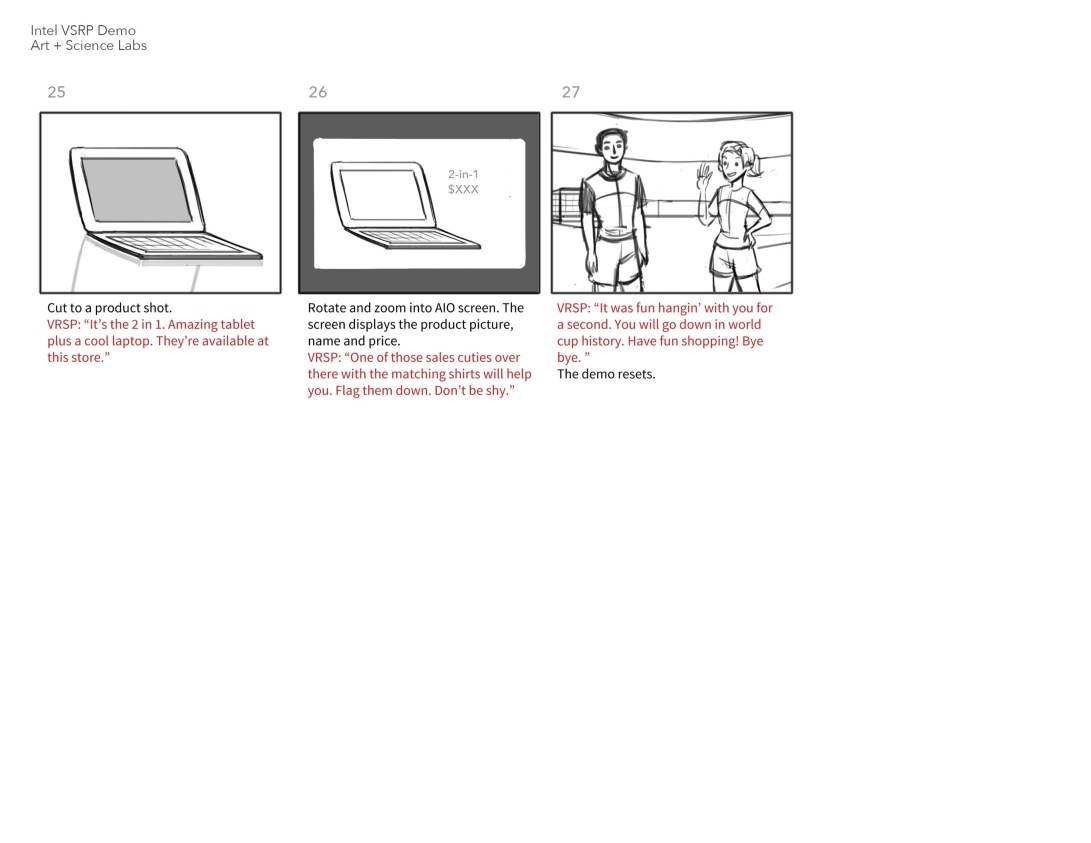 Intel VSRP Demo
Art + Science Labs

25

Cut to a product shot.
VRSP: “It’s the 2 in 1. Amazing tablet plus a cool laptop. They’re available at this store.”

26

2-in-1
$XXX

Rotate and zoom into AIO screen. The screen displays the product picture, name and price.
VRSP: “One of those sales cuties over there with the matching shirts will help you. Flag them down. Don’t be shy.”

27

VRSP: “It was fun hangin’ with you for a second. You will go down in world cup history. Have fun shopping! Bye bye. ”
The demo resets.